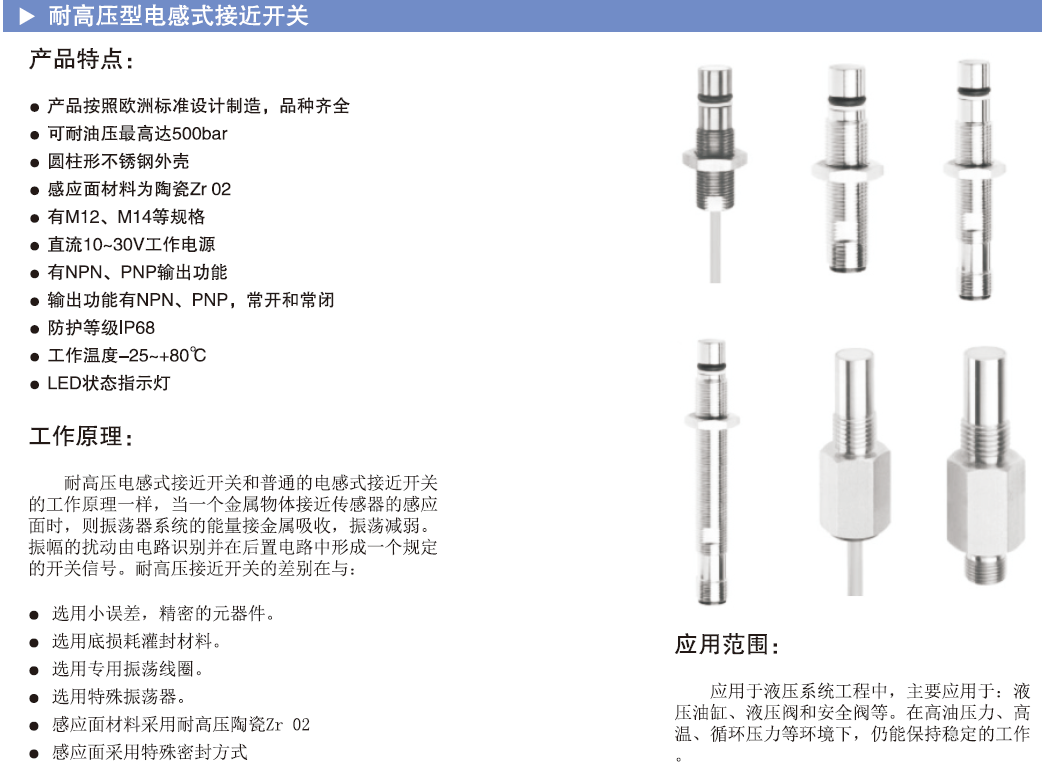 ▶ 耐高压型电感式接近开关

产品特点：

● 产品按照欧洲标准设计制造，品种齐全
● 可耐油压最高达500bar
● 圆柱形不锈钢外壳
● 感应面材料为陶瓷Zr 02
● 有M12、M14等规格
● 直流10~30V工作电源
● 有NPN、PNP输出功能
● 输出功能有NPN、PNP，常开和常闭
● 防护等级IP68
● 工作温度–25~+80℃
● LED状态指示灯

工作原理：

耐高压电感式接近开关和普通的电感式接近开关的工作原理一样，当一个金属物体接近传感器的感应面时，则振荡器系统的能量接金属吸收，振荡减弱。振幅的扰动由电路识别并在后置电路中形成一个规定的开关信号。耐高压接近开关的差别在与：

● 选用小误差，精密的元器件。
● 选用底损耗灌封材料。
● 选用专用振荡线圈。
● 选用特殊振荡器。
● 感应面材料采用耐高压陶瓷Zr 02
● 感应面采用特殊密封方式

应用范围：

应用于液压系统工程中，主要应用于：液压油缸、液压阀和安全阀等。在高油压力、高温、循环压力等环境下，仍能保持稳定的工作。